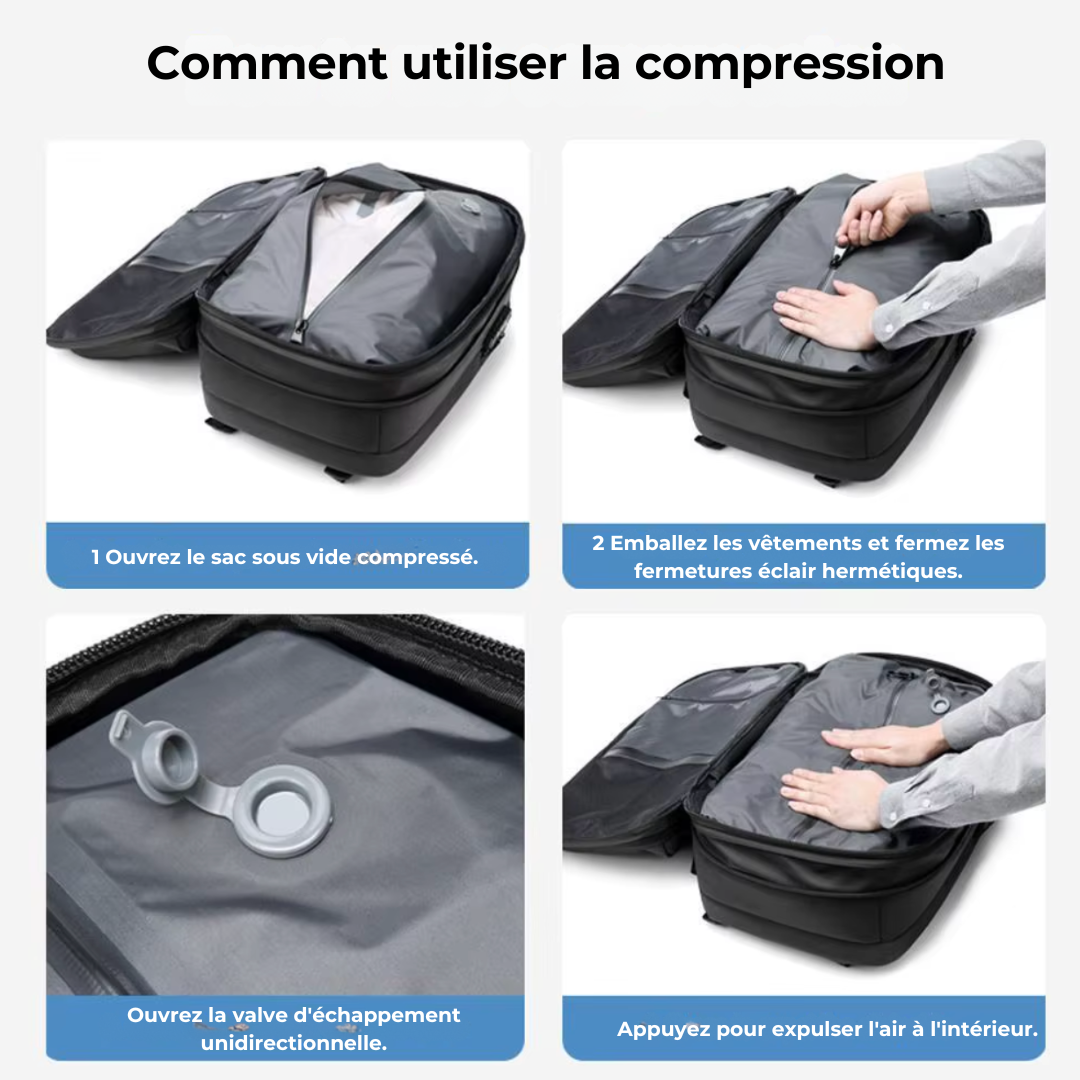 Comment utiliser la compression

1 Ouvrez le sac sous vide compressé.

2 Emballez les vêtements et fermez les fermetures éclair hermétiques.

Ouvrez la valve d'échappement unidirectionnelle.

Appuyez pour expulser l'air à l'intérieur.