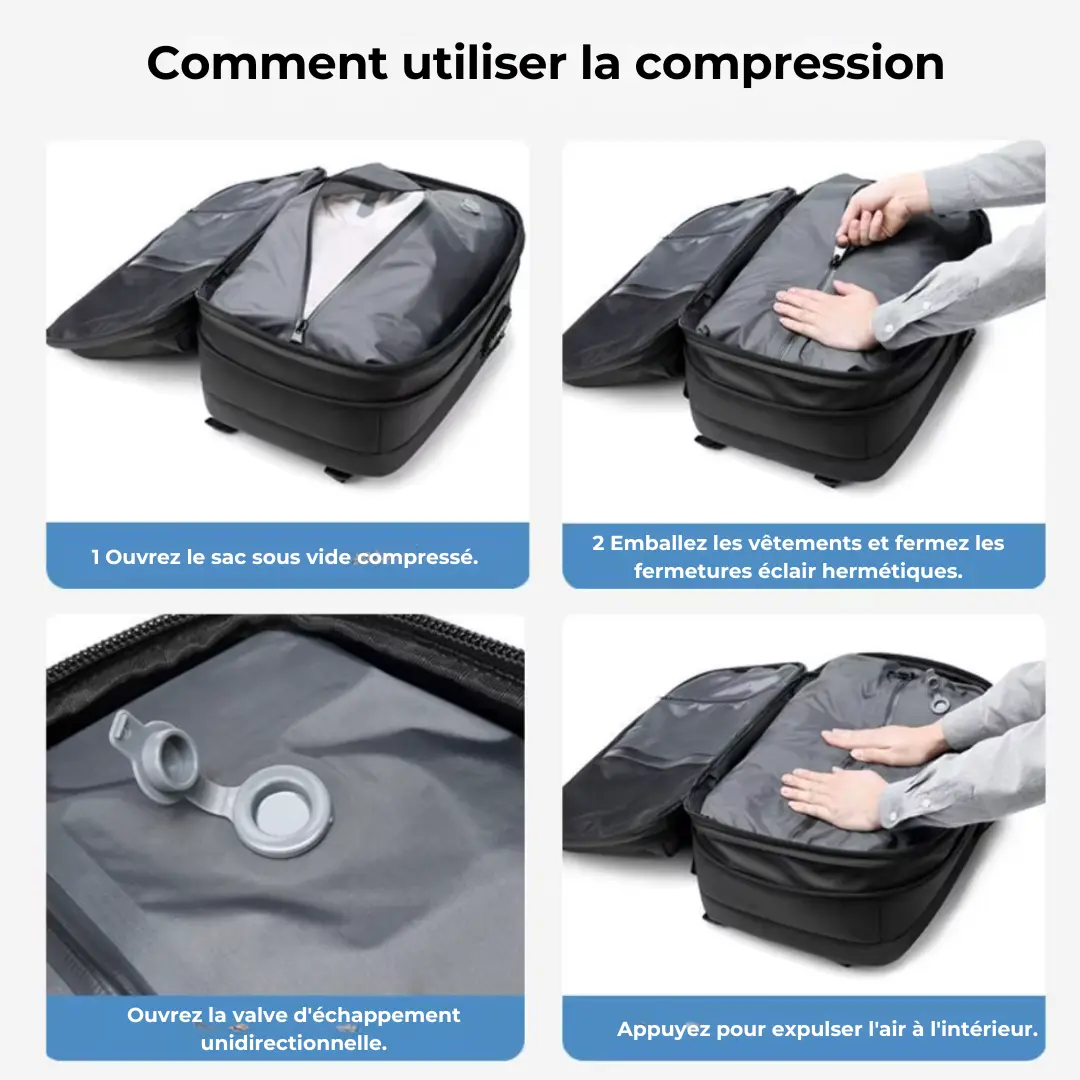 Comment utiliser la compression

1 Ouvrez le sac sous vide compressé.

2 Emballez les vêtements et fermez les fermetures éclair hermétiques.

Ouvrez la valve d'échappement unidirectionnelle.

Appuyez pour expulser l'air à l'intérieur.