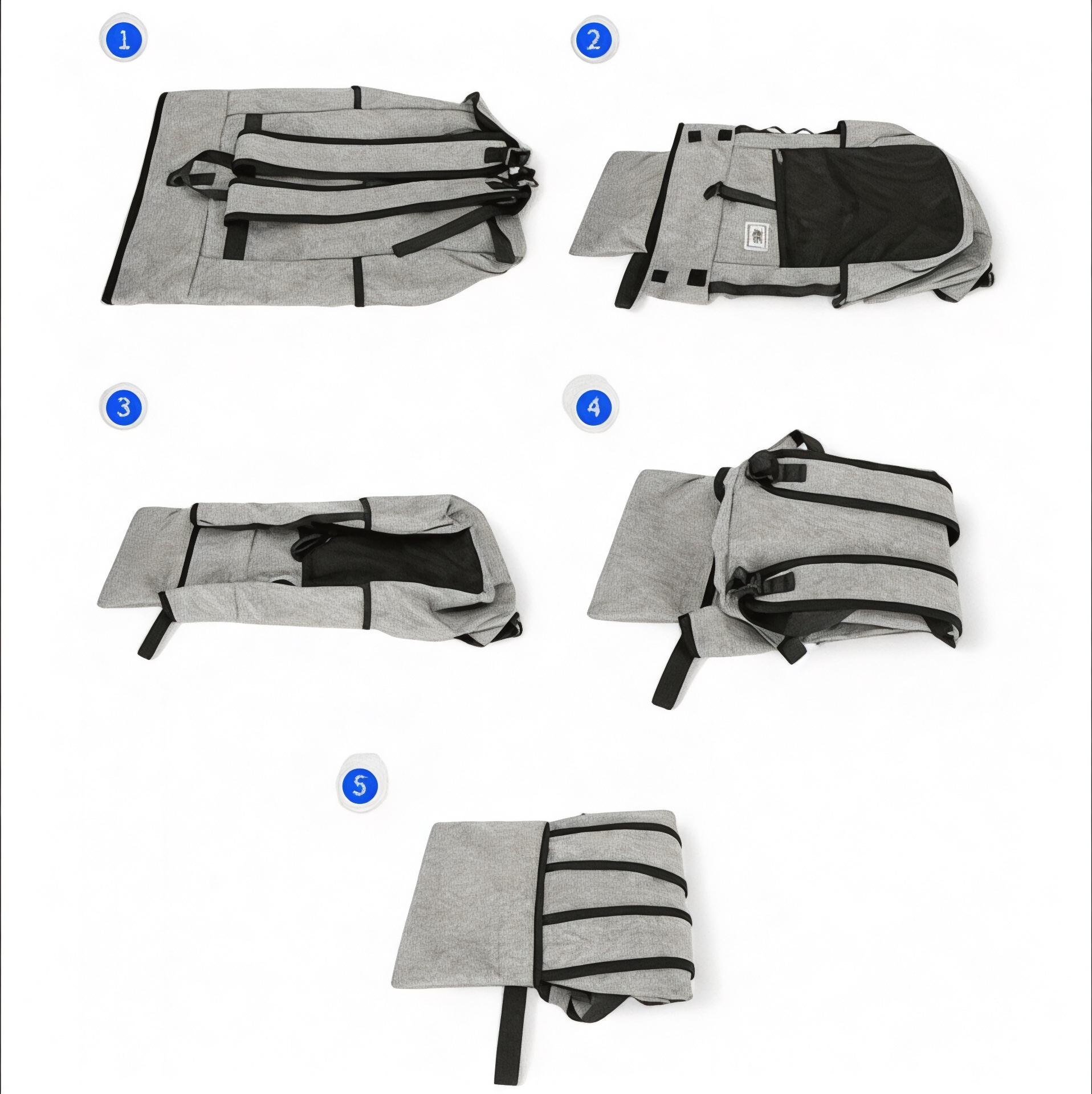 1

2

3

4

5